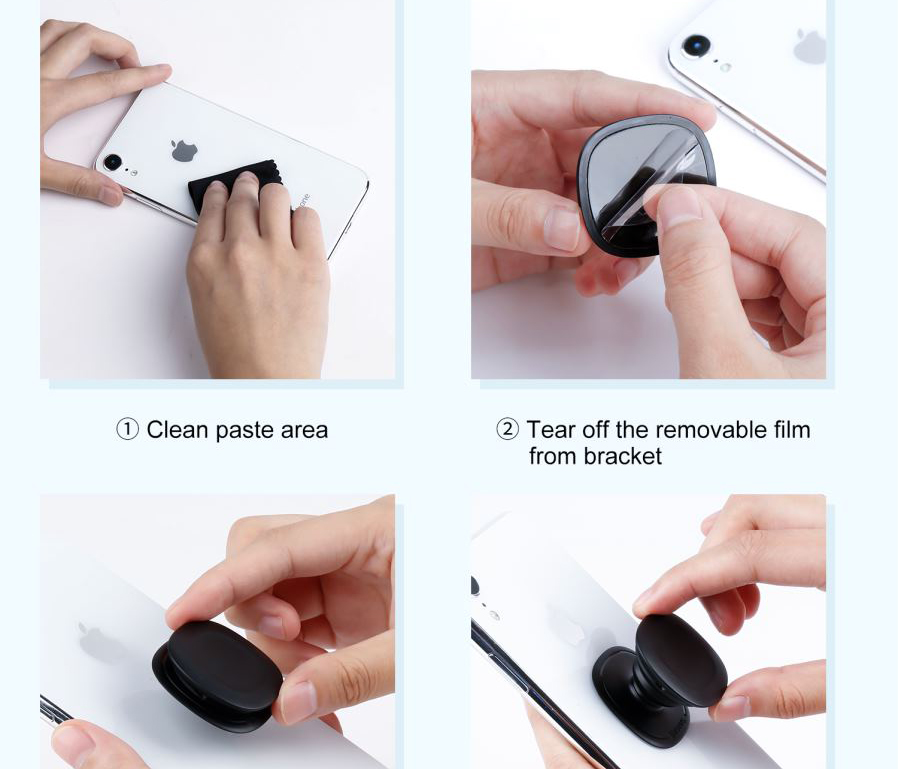 ① Clean paste area

② Tear off the removable film from bracket