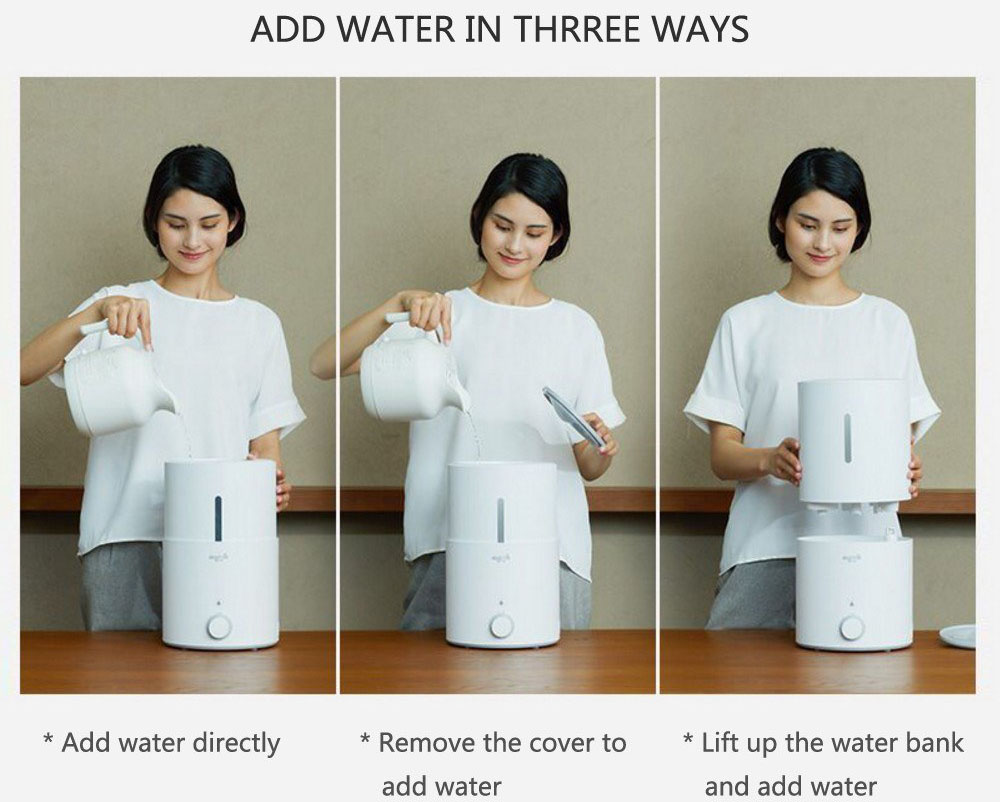 ADD WATER IN THRREE WAYS

* Add water directly

* Remove the cover to add water

* Lift up the water bank and add water