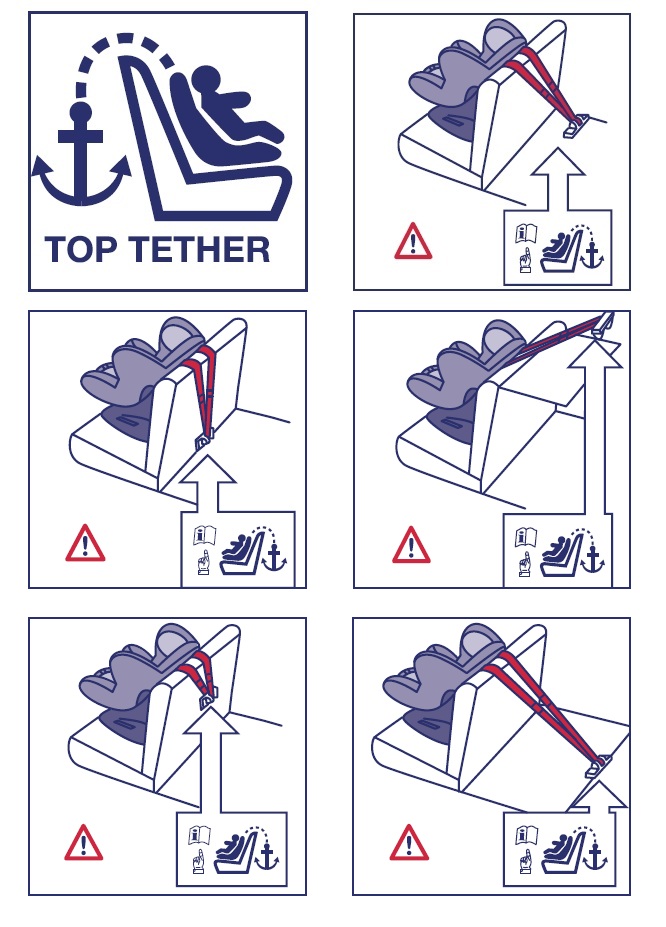 TOP TETHER