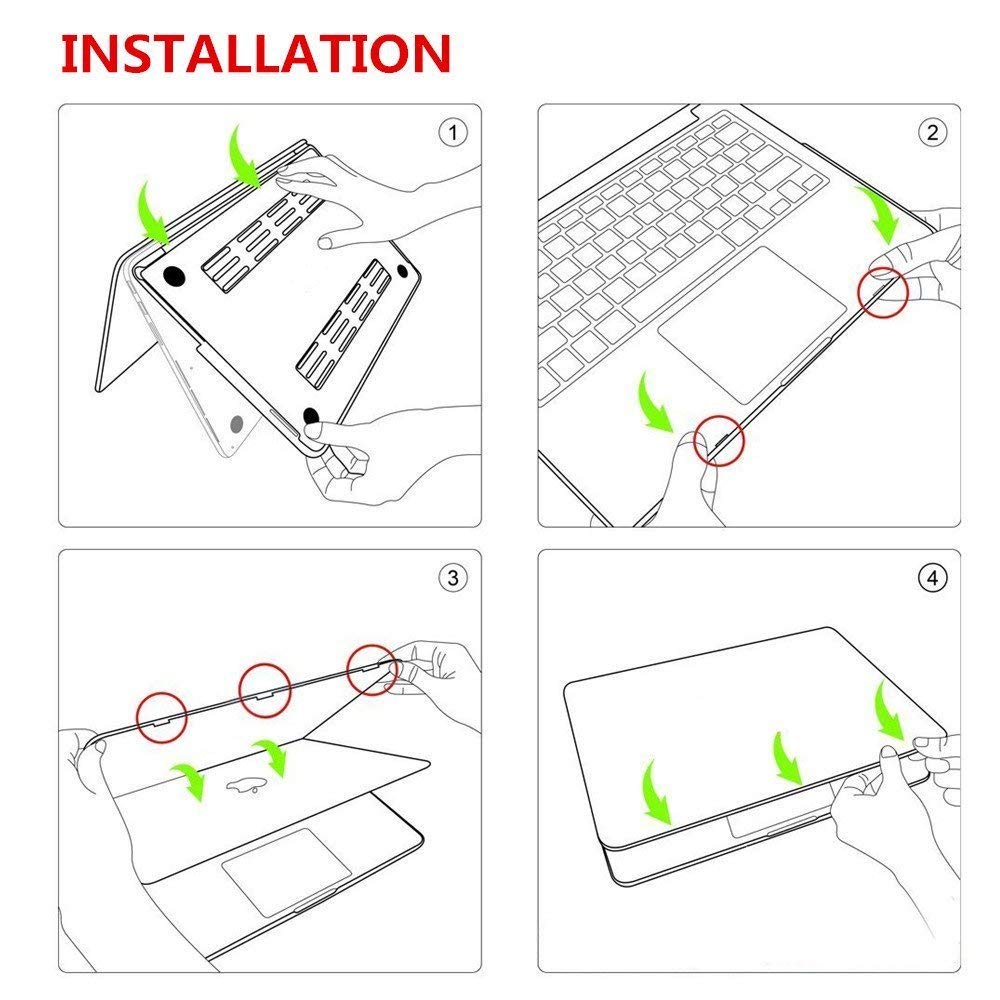 INSTALLATION

①

②

③

④