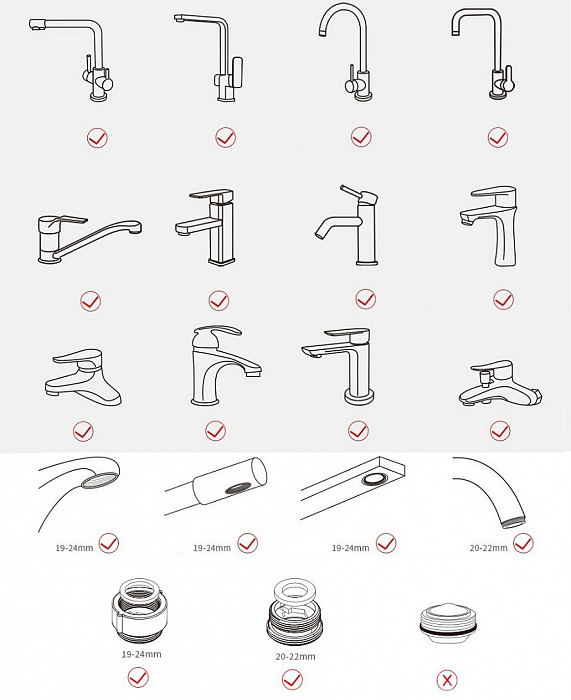 19-24mm

19-24mm

19-24mm

20-22mm

19-24mm

20-22mm