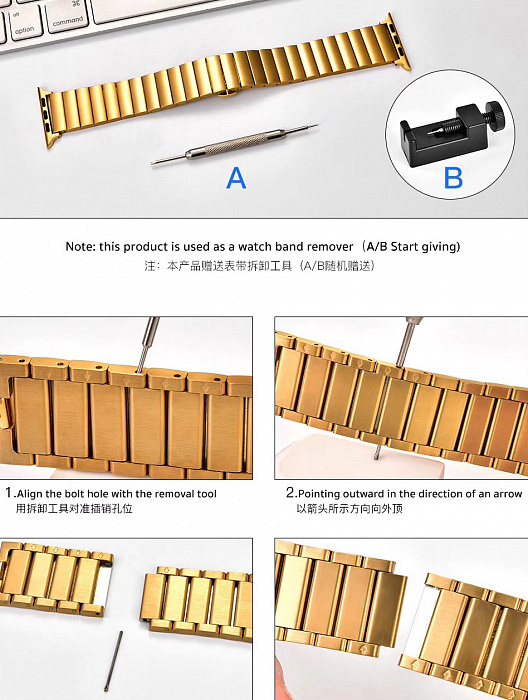 alt
option
command

A

B

Note: this product is used as a watch band remover（A/B Start giving)
注：本产品赠送表带拆卸工具（A/B随机赠送)

1.Align the bolt hole with the removal tool
用拆卸工具对准插销孔位

2.Pointing outward in the direction of an arrow
以箭头所示方向向外顶